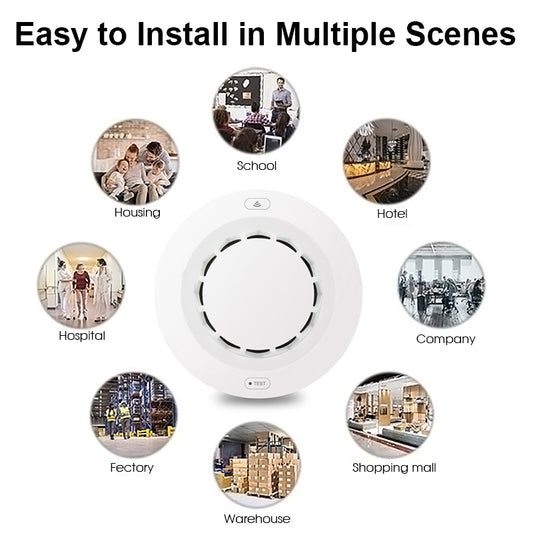 Easy to Install in Multiple Scenes

School

Housing

Hotel

Hospital

Company

TEST

Fectory

Shopping mall

Warehouse