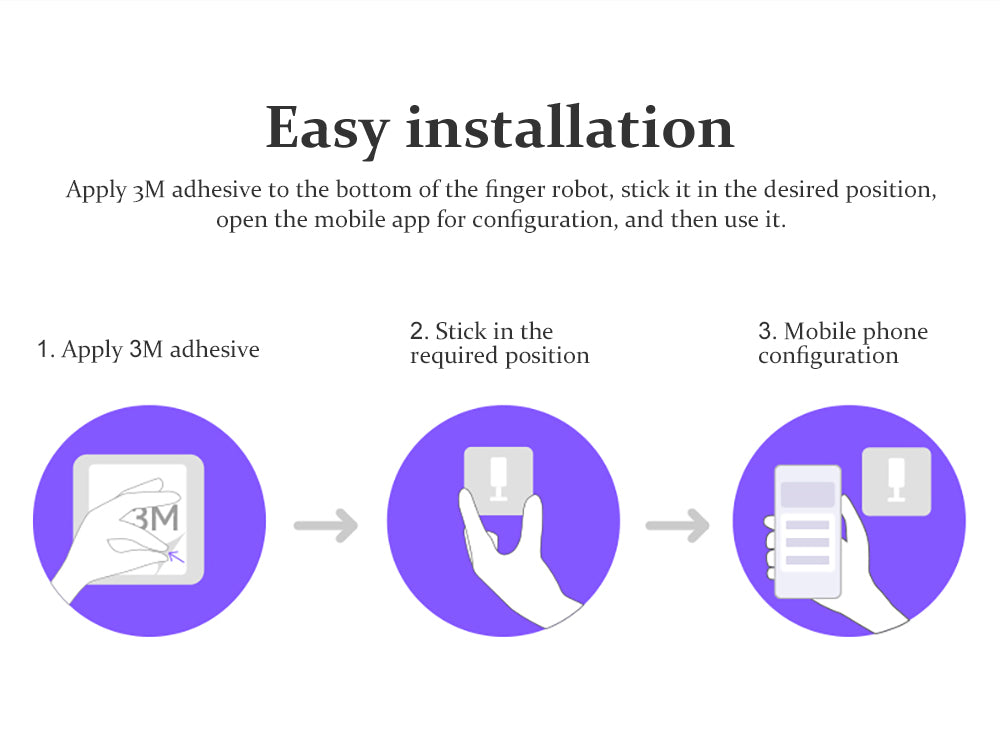 Easy installation

Apply 3M adhesive to the bottom of the finger robot, stick it in the desired position, open the mobile app for configuration, and then use it.

1. Apply 3M adhesive

2. Stick in the required position

3. Mobile phone configuration

3M