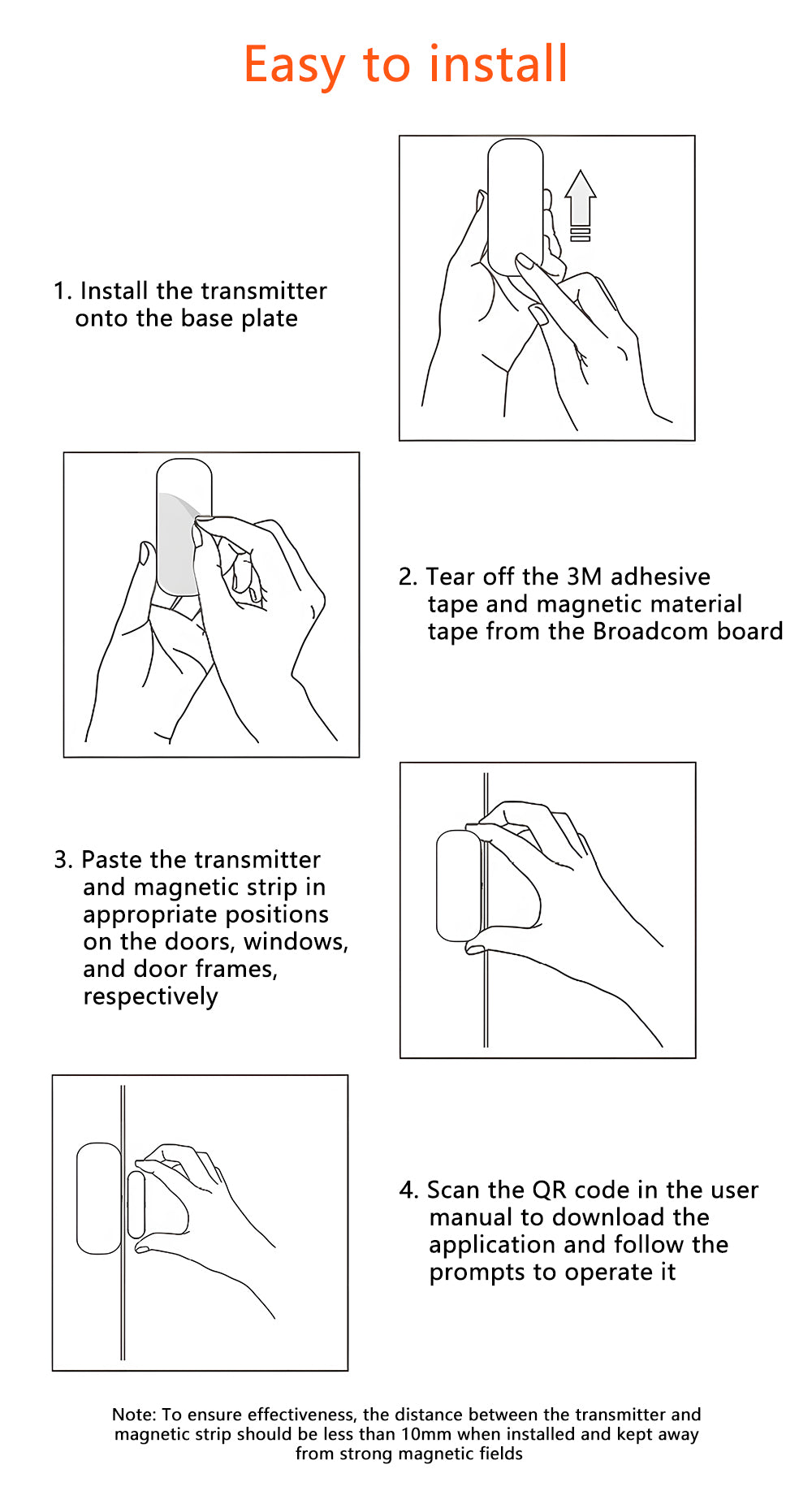 Easy to install

1. Install the transmitter onto the base plate

2. Tear off the 3M adhesive tape and magnetic material tape from the Broadcom board

3. Paste the transmitter and magnetic strip in appropriate positions on the doors, windows, and door frames, respectively

4. Scan the QR code in the user manual to download the application and follow the prompts to operate it

Note: To ensure effectiveness, the distance between the transmitter and magnetic strip should be less than 10mm when installed and kept away from strong magnetic fields