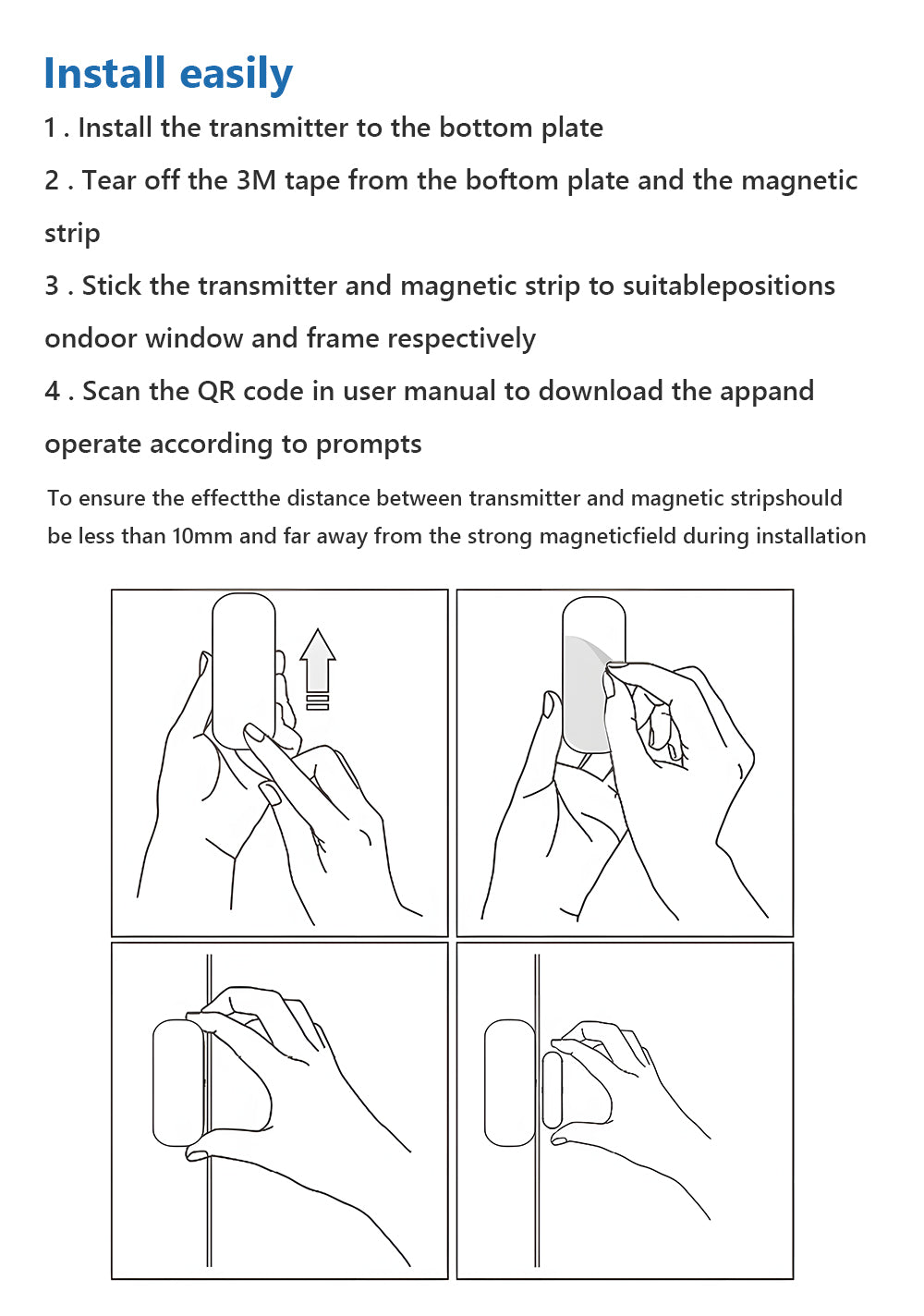 Install easily

1 . Install the transmitter to the bottom plate

2 . Tear off the 3M tape from the boftom plate and the magnetic strip

3 . Stick the transmitter and magnetic strip to suitablepositions ondoor window and frame respectively

4 . Scan the QR code in user manual to download the appand operate according to prompts

To ensure the effectthe distance between transmitter and magnetic stripshould be less than 10mm and far away from the strong magneticfield during installation